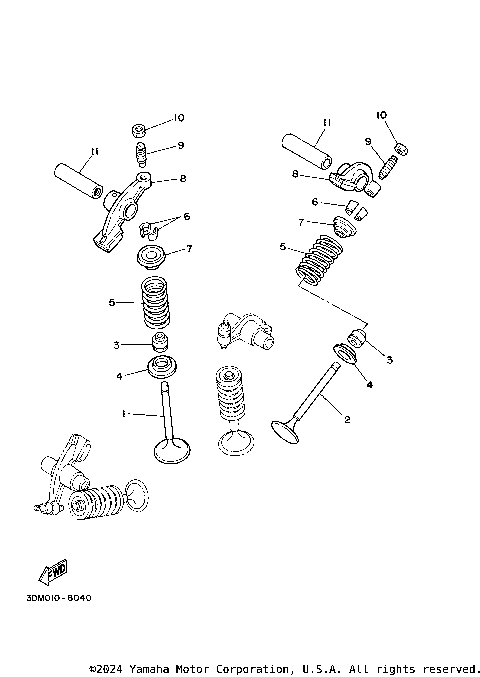 10
9
11
8
6
7
5
3
4
1
11
10
9
8
6
7
5
3
4
2
FWD
3DM010-8040
©2024 Yamaha Motor Corporation, U.S.A. All rights reserved.