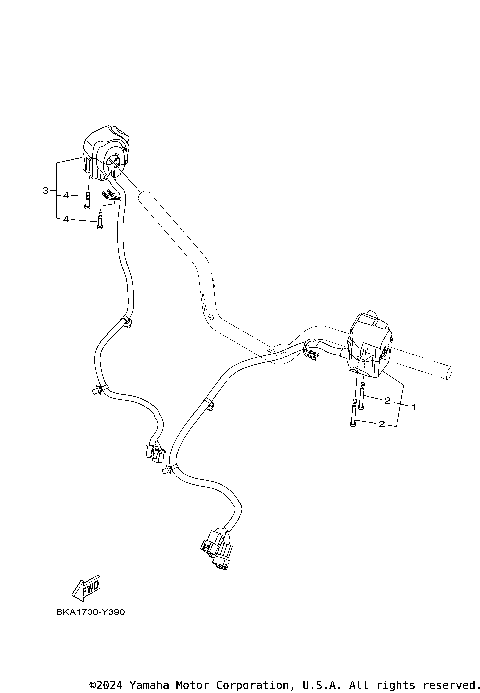 3
4
4
2
1
2
FWD
BKA1700-Y390
©2024 Yamaha Motor Corporation, U.S.A. All rights reserved.