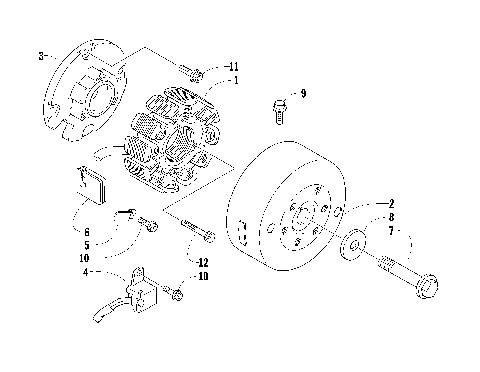 3
11
1
9
2
8
7
6
5
10
12
4
10