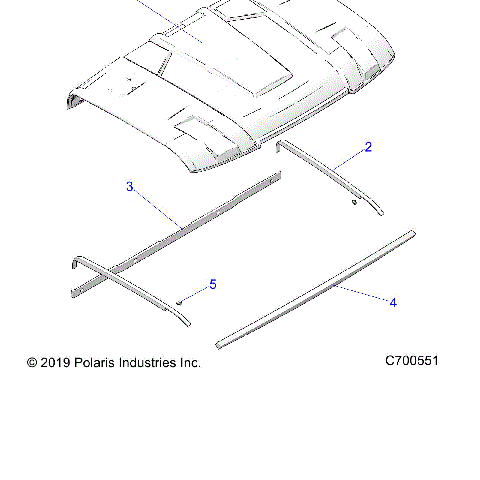 2

3

5

4

© 2019 Polaris Industries Inc.

C700551