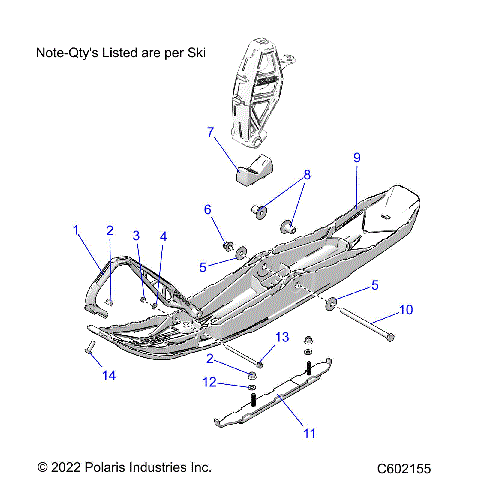 Note-Qty's Listed are per Ski

7
9
8
6
1
2
3
4
5
5
10
13
2
12
14
11

© 2022 Polaris Industries Inc.
C602155