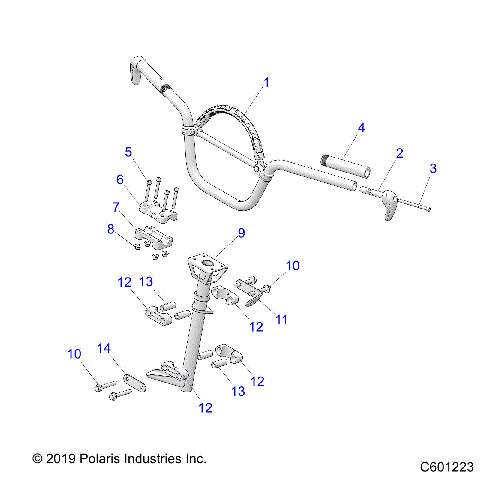 1
4
2
3
5
6
7
8
9
10
12
13
12
11
10
14
12
13
12

© 2019 Polaris Industries Inc.

C601223