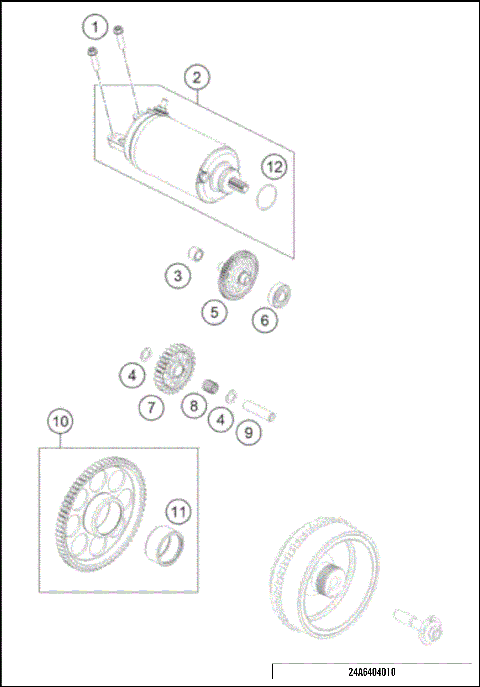 1
2
12
3
5
6
4
7
8
4
9
10
11
24A6404010