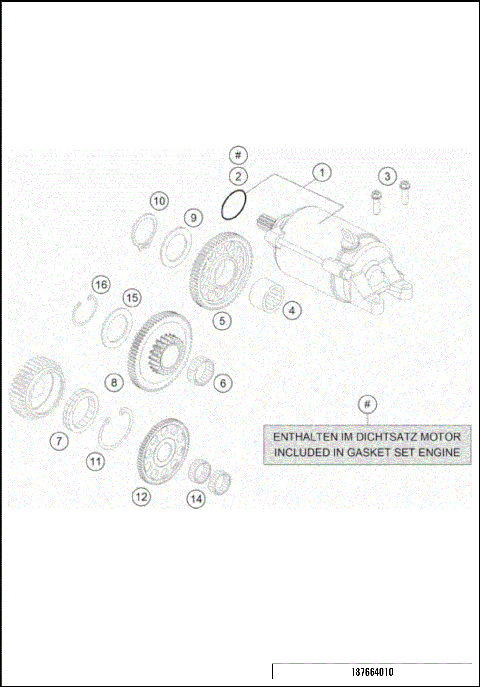 #
2
1
3
10
9
16
15
5
4
8
6
7
11
12
14
#
ENTHALTEN IM DICHTSATZ MOTOR
INCLUDED IN GASKET SET ENGINE
187664010