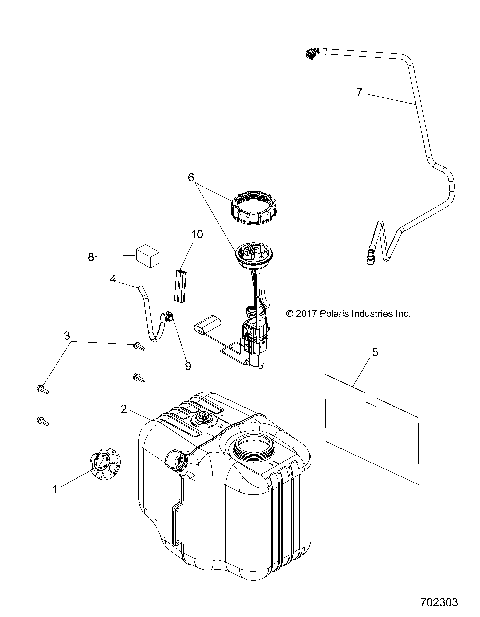 7

6

10

8

4

© 2017 Polaris Industries Inc.

3

9

5

2

1

702303