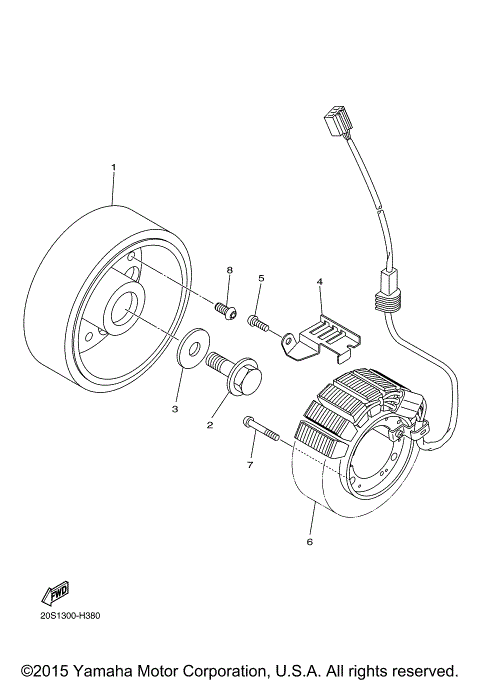 1

8

5

4

3

2

7

6

FWD

20S1300-H380

©2015 Yamaha Motor Corporation, U.S.A. All rights reserved.