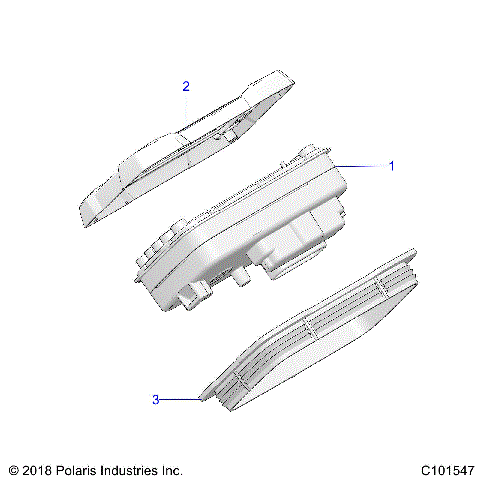 2

1

3

© 2018 Polaris Industries Inc.

C101547