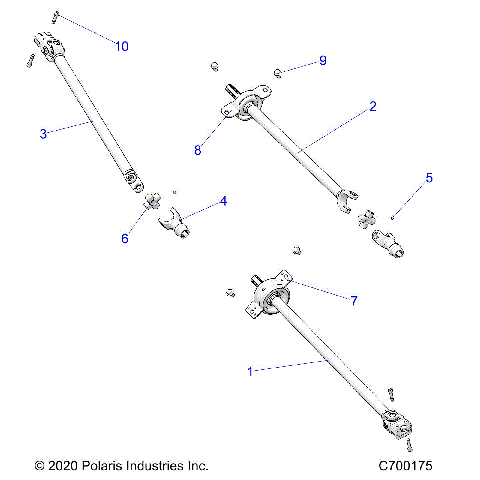 10

9

2

3

8

5

4

6

7

1

© 2020 Polaris Industries Inc.

C700175