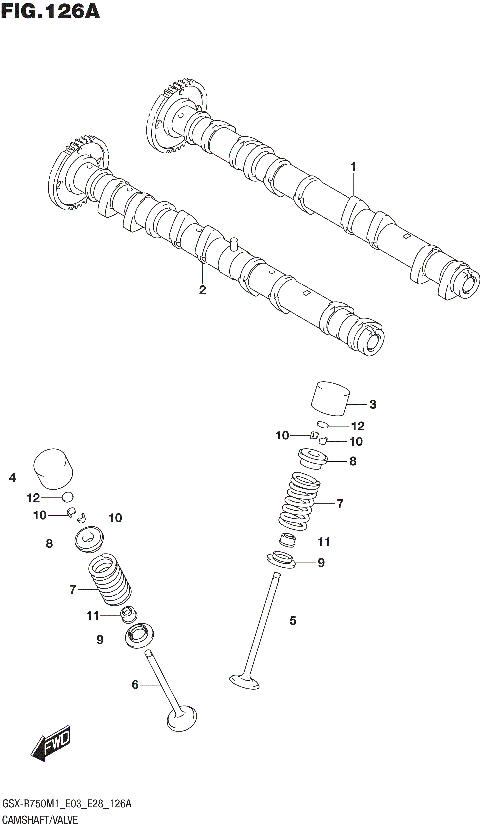 FIG.126A

1

2

3

12

10

10

8

7

11

9

5

4

12

10

10

8

7

11

9

6

FWD

GSX-R750M1_E03_E28_126A
CAMSHAFT/VALVE