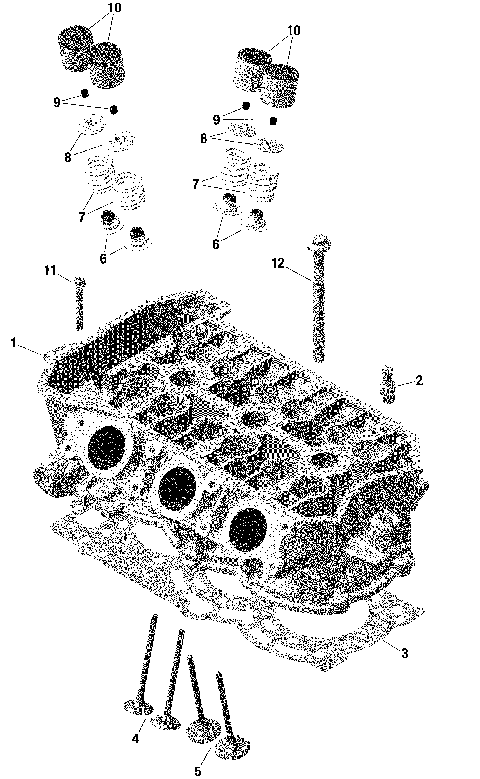 10
10
9
9
8
8
7
7
6
6
11
12
1
2
3
4
5