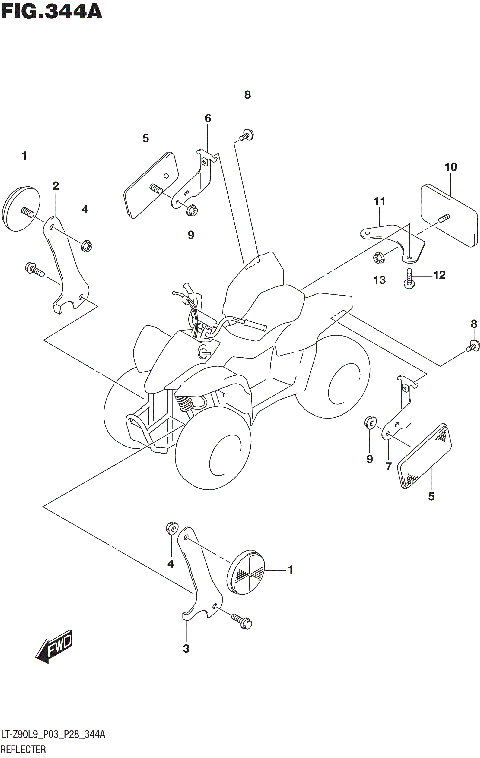 FIG.344A

8
6
5
1
2
4
9
10
11
13
12
8
9
7
5
4
1
3
FWD

LT-Z90L9_P03_P25_344A
REFLECTER