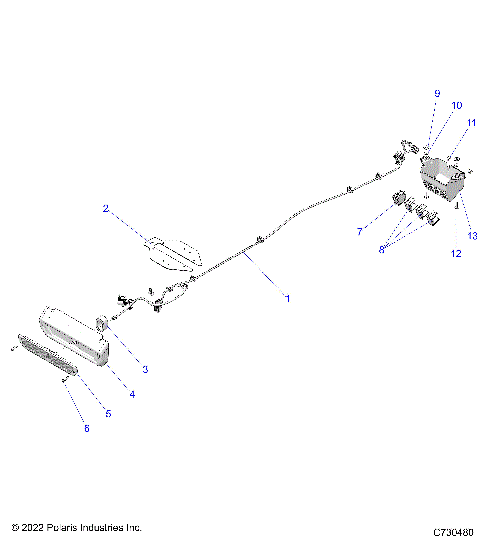 9
10
11
2
7
8
13
12
1
3
4
5
6

© 2022 Polaris Industries Inc.
C730480