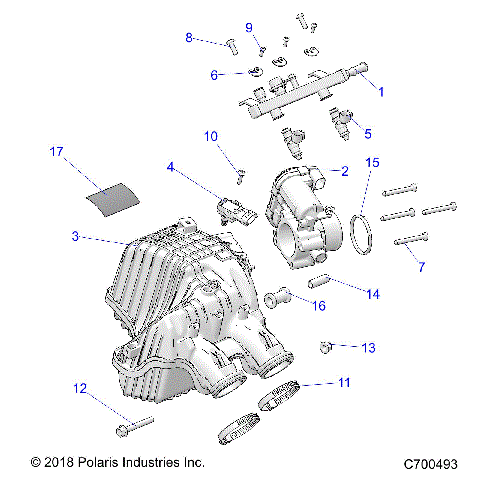 8
9
6
1
5
10
17
4
2
15
3
7
14
16
13
11
12

© 2018 Polaris Industries Inc.
C700493