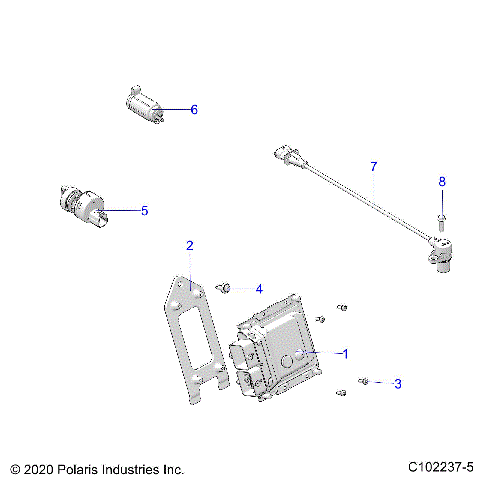 6

7

8

5

2

4

1

3

© 2020 Polaris Industries Inc.

C102237-5