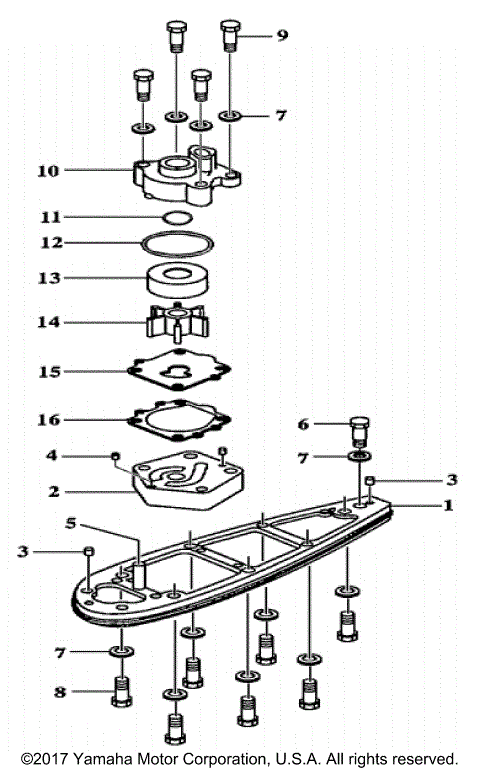 9
7
10
11
12
13
14
15
16
6
7
4
3
2
1
5
3
7
8
©2017 Yamaha Motor Corporation, U.S.A. All rights reserved.