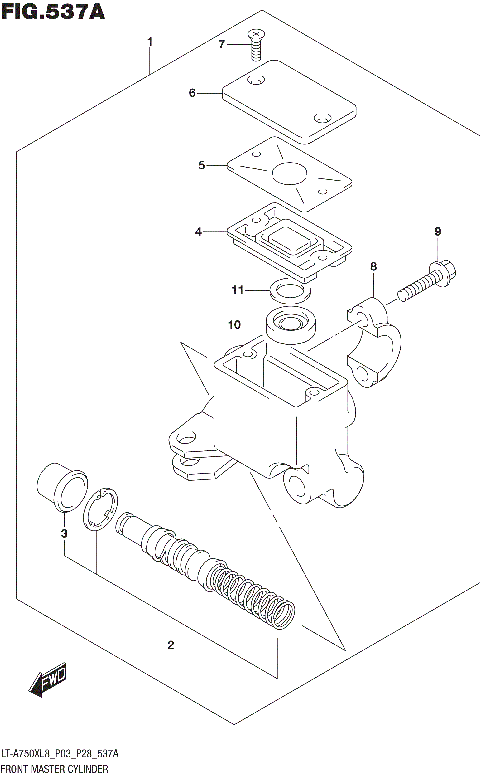 FIG.537A

1
7
6
5
4
9
8
11
10
3
2
FWD

LT-A750XL8_P03_P28_537A
FRONT MASTER CYLINDER