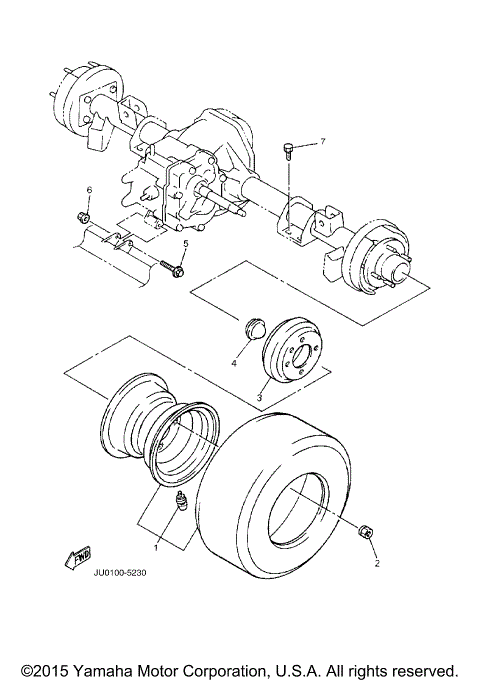 7

6

5

4

3

1

2

FWD

JU0100-5230

©2015 Yamaha Motor Corporation, U.S.A. All rights reserved.