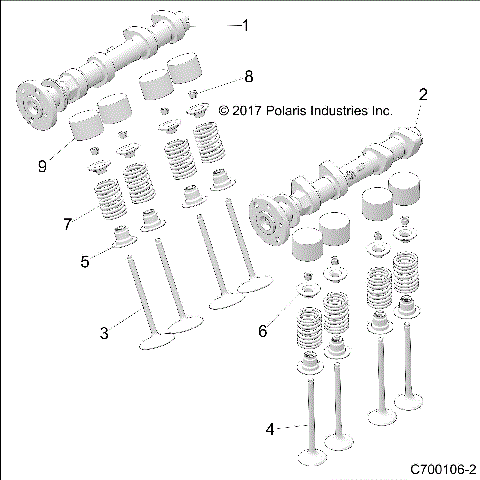 1
8
2
© 2017 Polaris Industries Inc.
9
7
5
3
6
4
C700106-2