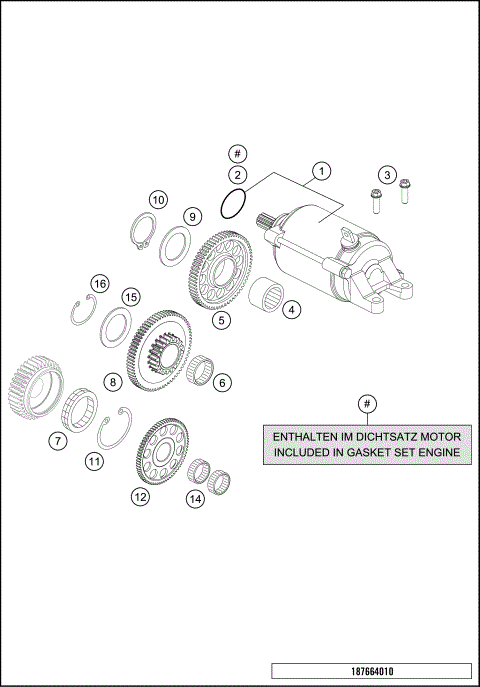 #
2
1
3
10
9
16
15
5
4
8
6
7
11
12
14
#
ENTHALTEN IM DICHTSATZ MOTOR
INCLUDED IN GASKET SET ENGINE
187664010