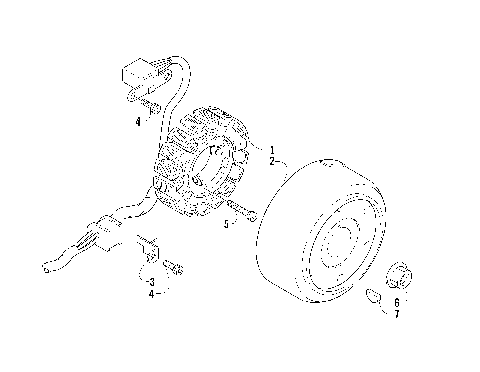 4
1
2
5
3
4
6
7