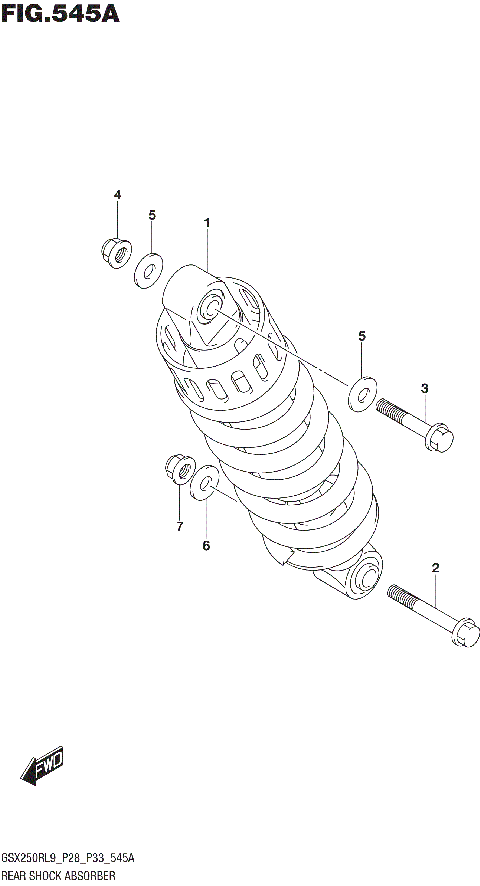 FIG.545A

4
5
1
5
3
7
6
2

FWD

GSX250RL9_P28_P33_545A
REAR SHOCK ABSORBER