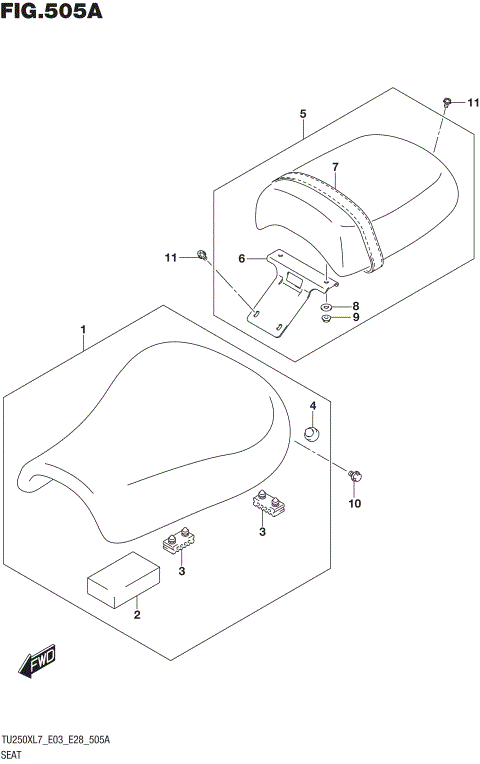 FIG.505A

11
5
7
11
6
8
9
1
4
10
3
3
2
FWD

TU250XL7_E03_E28_505A
SEAT