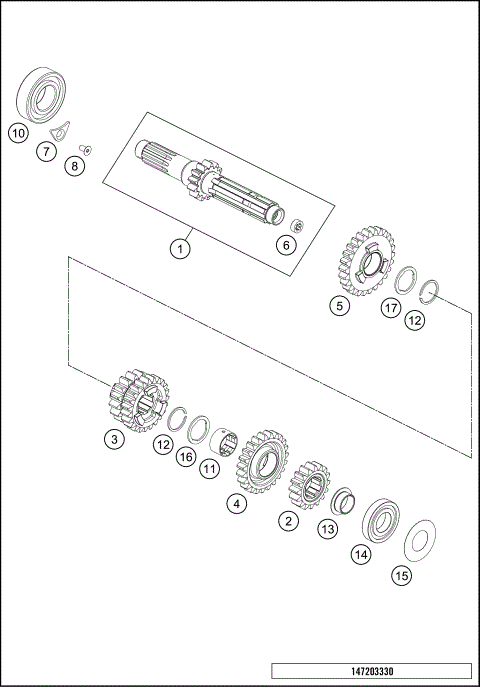 10
7
8
1
6
5
17
12
3
12
16
11
4
2
13
14
15
147203330