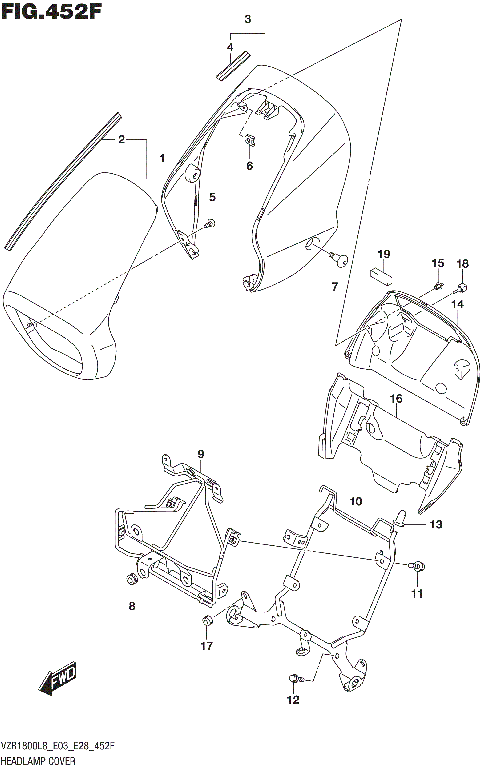 FIG.452F

3
4
2
1
6
5
7
19
15
18
14
16
9
10
13
11
8
17
12
FWD

VZR1800L8_E03_E28_452F
HEADLAMP COVER