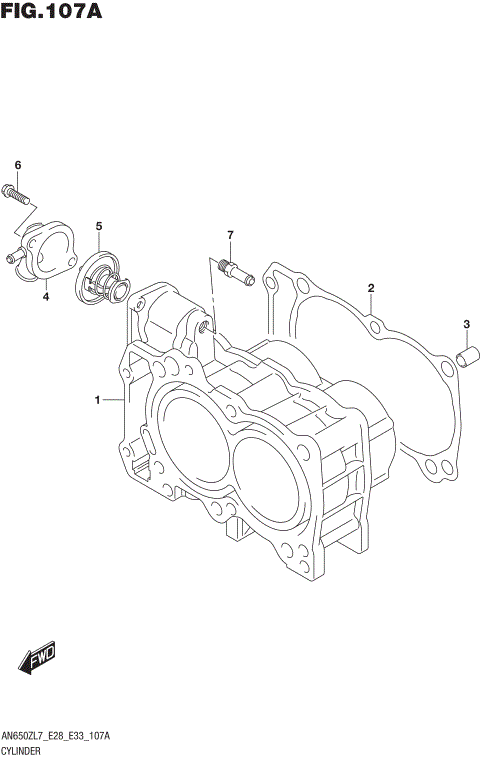 FIG.107A

6

5

7

4

2

3

1

FWD

AN650ZL7_E28_E33_107A
CYLINDER