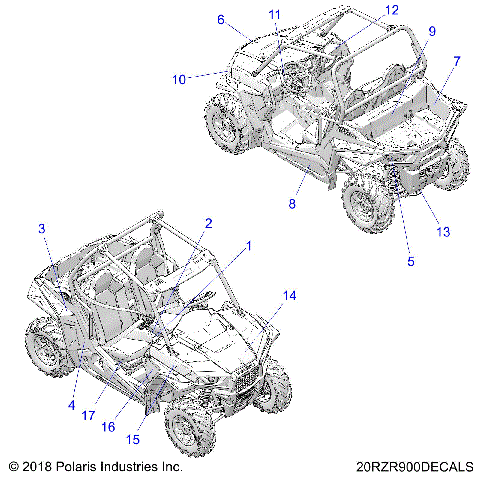 6
11
12
9
7
10
8
13
5
3
2
1
14
4
17
16
15

© 2018 Polaris Industries Inc.
20RZR900DECALS