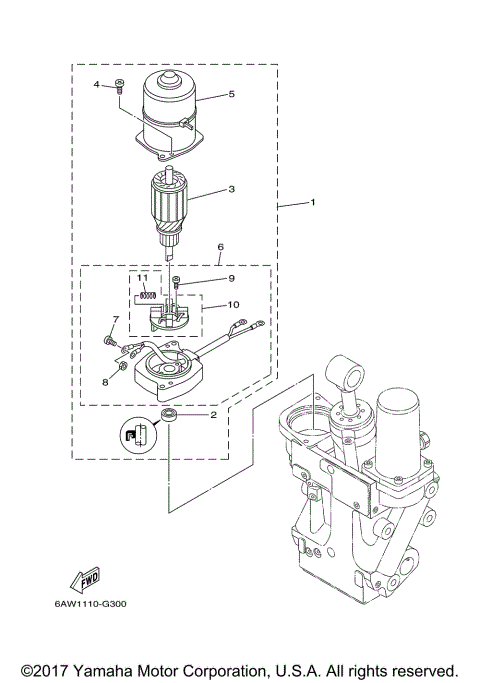 4
5
3
1
6
11
9
10
7
8
2
FWD
6AW1110-G300
©2017 Yamaha Motor Corporation, U.S.A. All rights reserved.