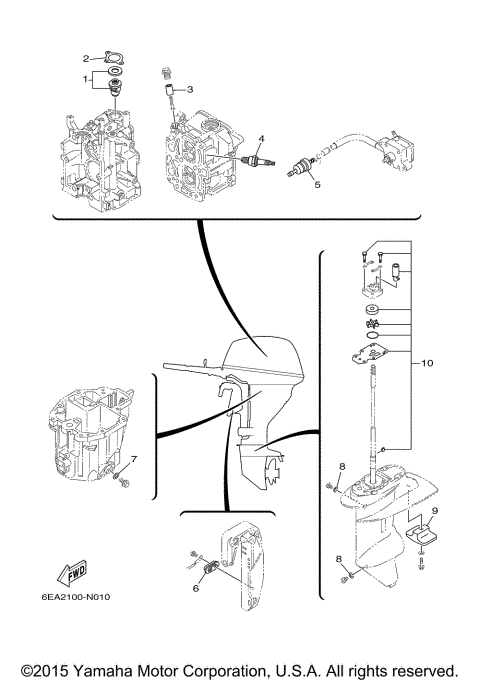 2
1
3
4
5
10
7
8
9
8
6
FWD
6EA2100-N010

©2015 Yamaha Motor Corporation, U.S.A. All rights reserved.