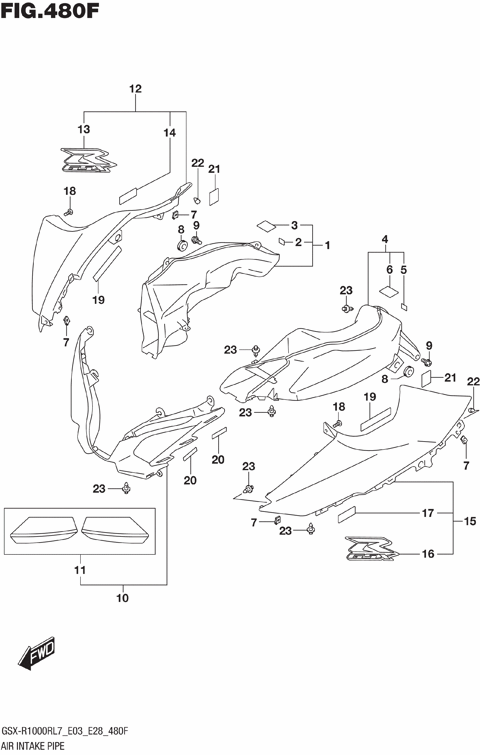 FIG.480F

12
13
14
22
21
18
7
9
8
3
2
1
4
6
5
19
7
23
23
9
8
21
22
23
18
19
7
20
20
23
23
7
23
17
15
16
11
10
FWD

GSX-R1000RL7_E03_E28_480F
AIR INTAKE PIPE