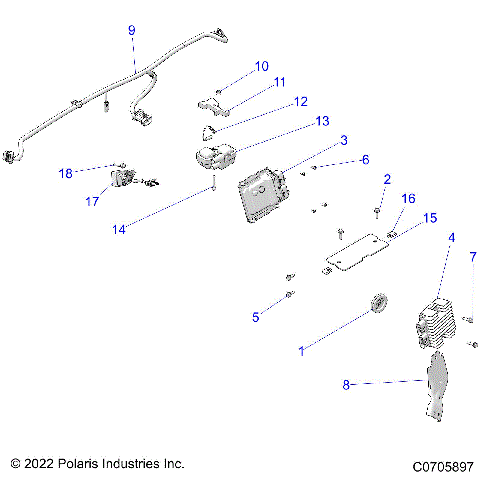 9
10
11
12
13
3
6
18
17
14
2
16
15
4
7
5
1
8

© 2022 Polaris Industries Inc.

C0705897