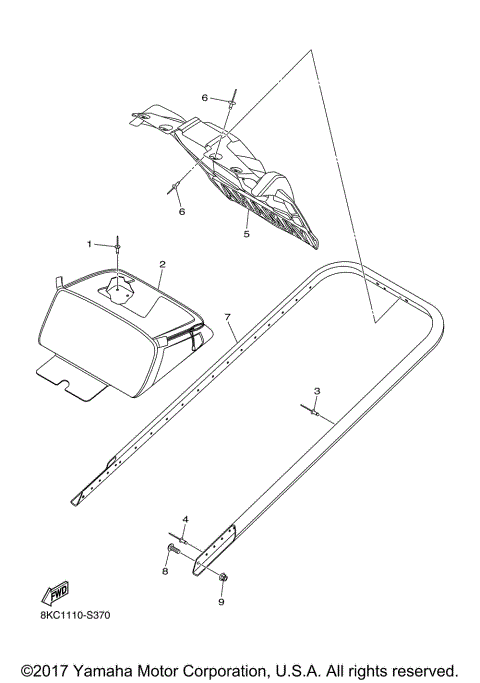 6
6
5
1
2
7
3
4
8
9
FWD
8KC1110-S370

©2017 Yamaha Motor Corporation, U.S.A. All rights reserved.