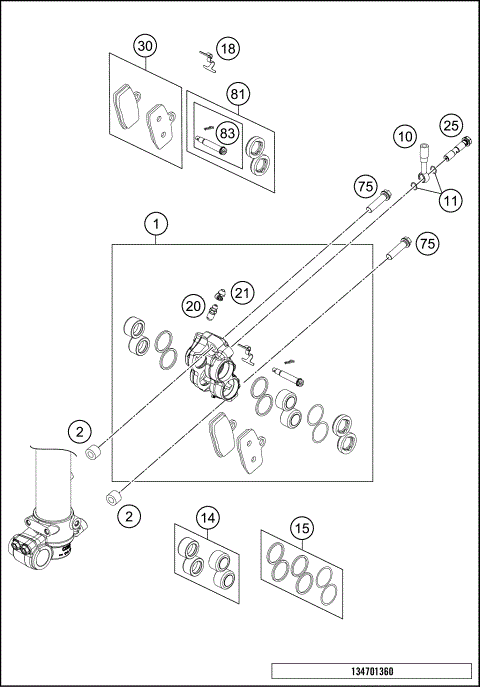 30
18
81
83
10
25
75
11
1
75
21
20
2
2
14
15
134701360