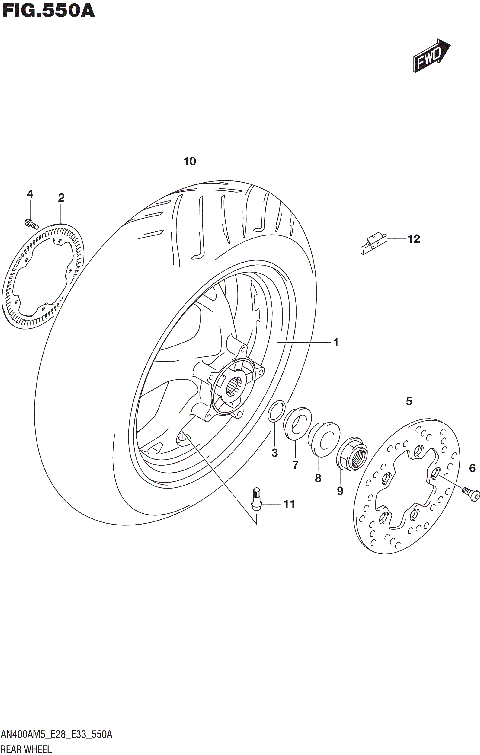 FIG.550A

FWD

10

4

2

12

1

5

3

7

8

9

6

11

AN400AM5_E28_E33_550A
REAR WHEEL