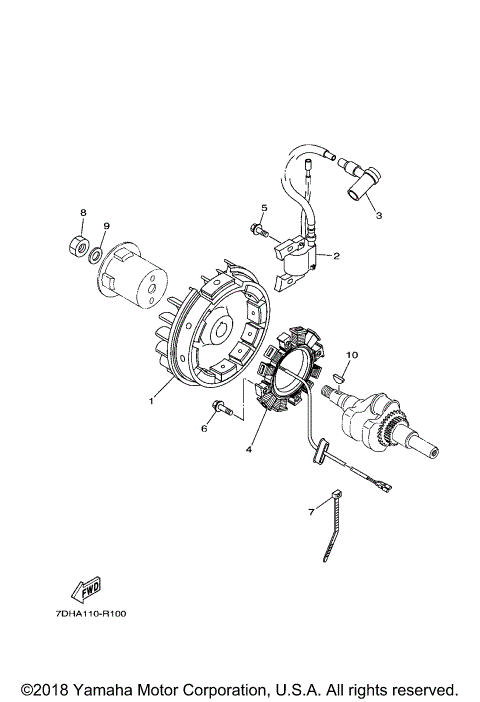 8
9
5
3
2
10
1
6
4
7
FWD
7DHA110-R100

©2018 Yamaha Motor Corporation, U.S.A. All rights reserved.