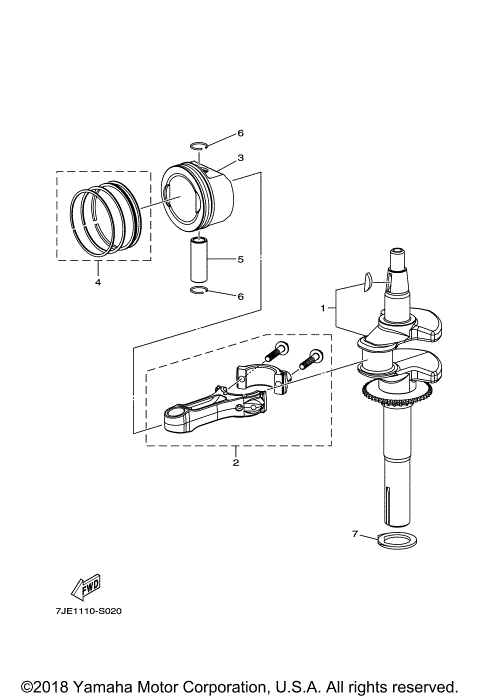 6
3
4
5
6
1
2
7
FWD
7JE1110-S020
©2018 Yamaha Motor Corporation, U.S.A. All rights reserved.