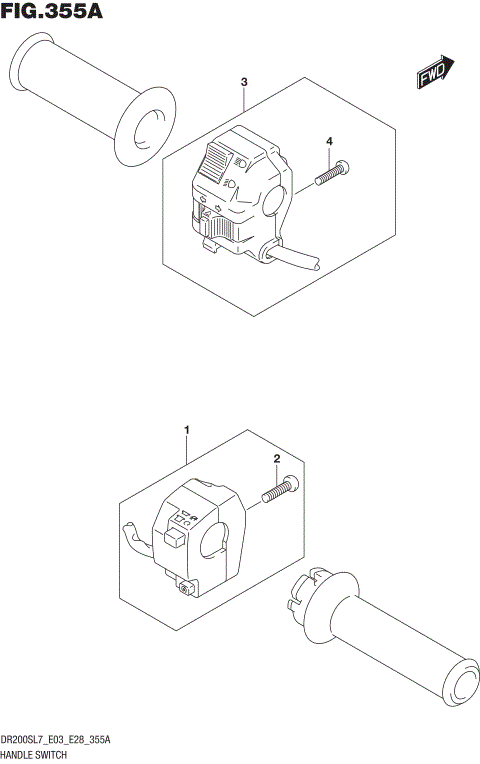 FIG.355A

FWD

3

4

1

2

DR200SL7_E03_E28_355A
HANDLE SWITCH