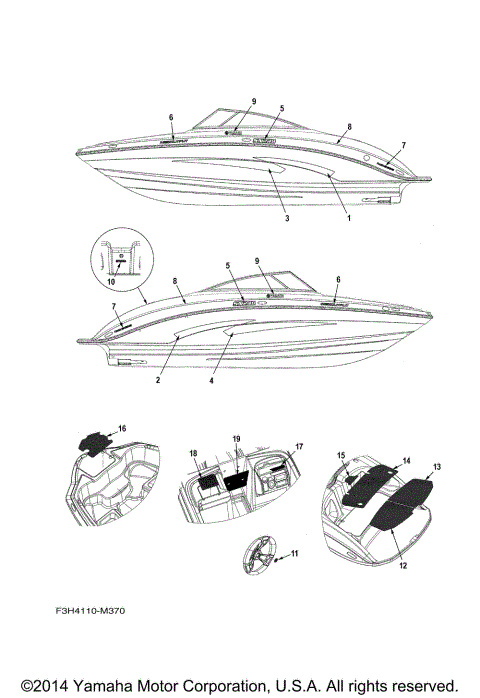 9
5
6
8
7
3
1
10
5
9
8
6
7
2
4
16
19
18
17
15
14
13
11
12
F3H4110-M370

©2014 Yamaha Motor Corporation, U.S.A. All rights reserved.