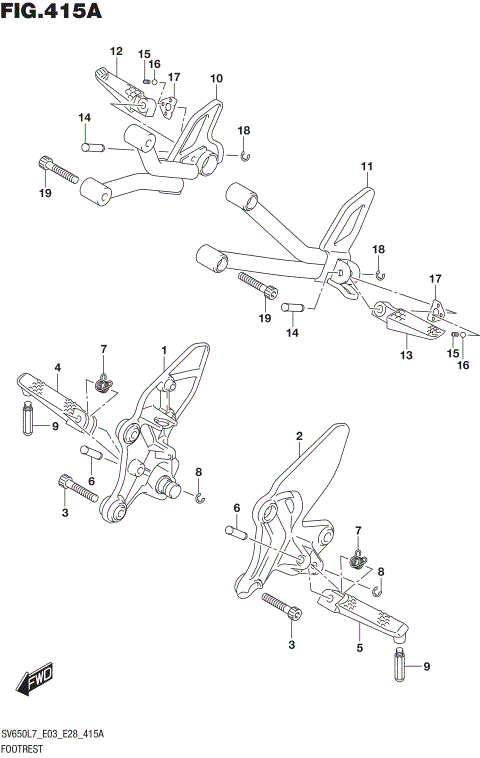 FIG.415A

12
15
16
17
10
14
18
19
11
18
17
19
14
13
15
16
7
1
4
9
6
8
3
2
6
7
8
3
5
9
FWD

SV650L7_E03_E28_415A
FOOTREST