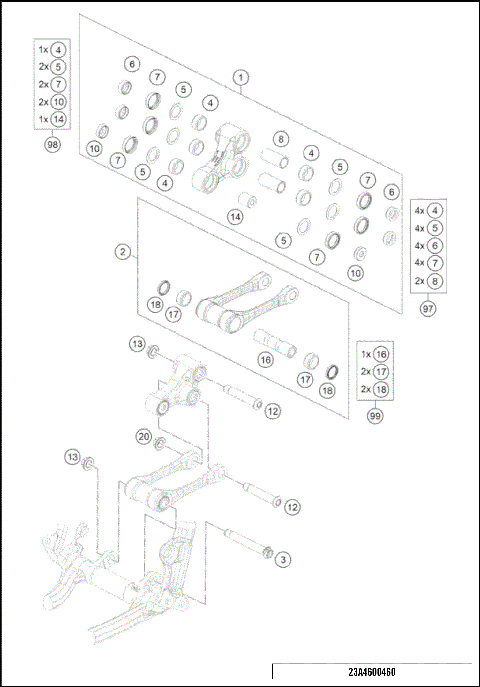 1x 4
2x 5
2x 7
2x 10
1x 14
98

6
7
5
4
1
10
7
5
4
8
4
5
7
6
14
5
7
10

4x 4
4x 5
4x 6
4x 7
2x 8
97

2
18
17
16
17
18

1x 16
2x 17
2x 18
99

13
12
20
13
12
3

23A4600460