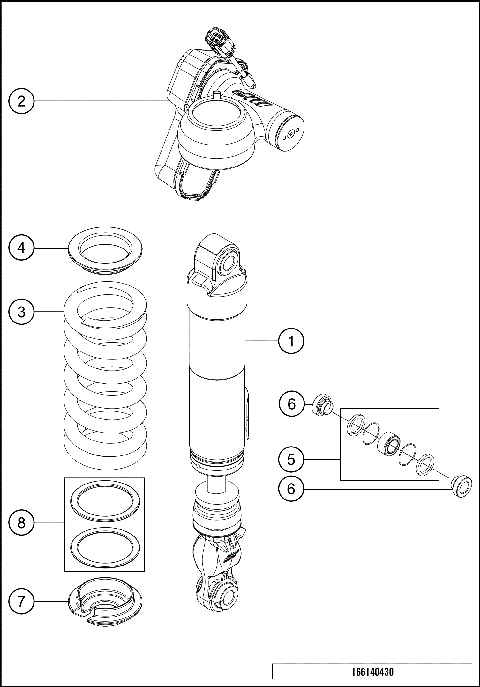 2

4

3

1

6

5

6

8

7

166140430