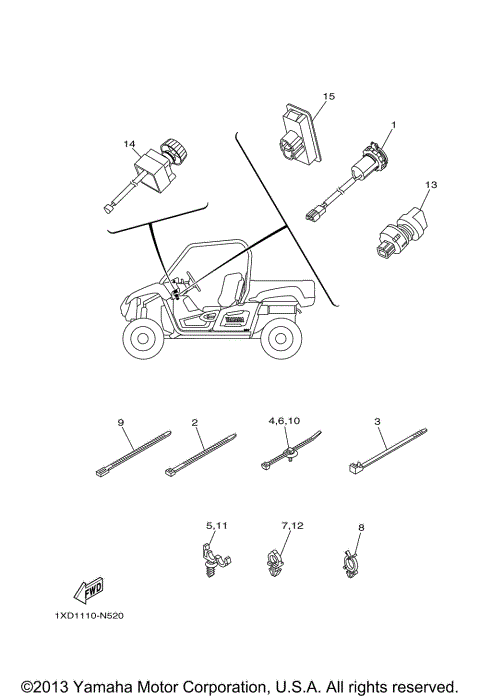 15

14

1

13

YAMAHA

9

2

4,6,10

3

5,11

7,12

8

FWD

1XD1110-N520

©2013 Yamaha Motor Corporation, U.S.A. All rights reserved.