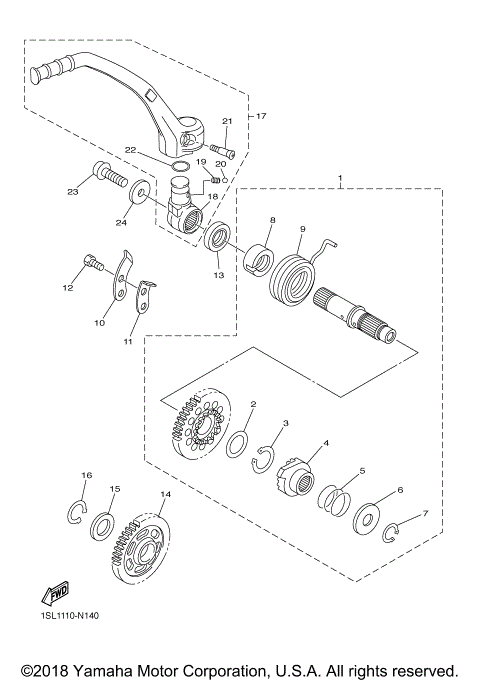 17
21
22
19
20
23
18
24
1
8
9
13
12
10
11
2
3
4
5
6
7
16
15
14
FWD
1SL1110-N140
©2018 Yamaha Motor Corporation, U.S.A. All rights reserved.