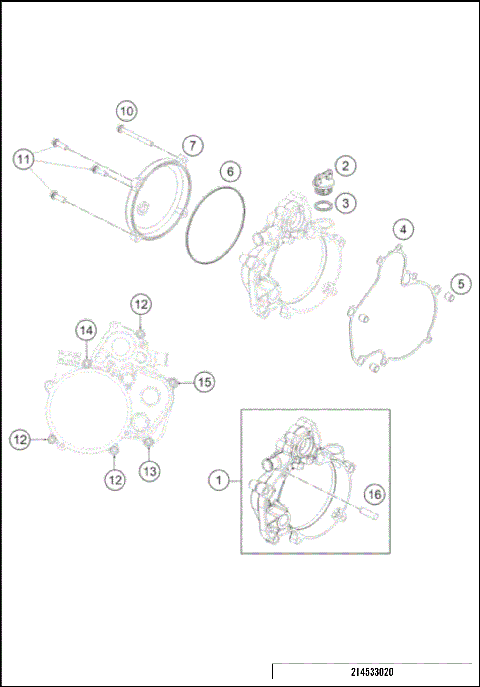 10
7
11
6
2
3
4
5
12
14
15
12
12
13
1
16
214533020