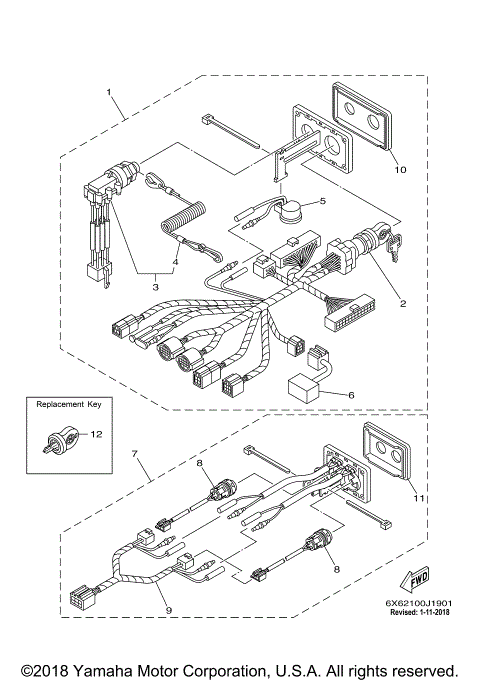 1

10

5

4

3

2

6

Replacement Key

12

7

8

11

8

9

FWD

6X62100J1901
Revised: 1-11-2018

©2018 Yamaha Motor Corporation, U.S.A. All rights reserved.