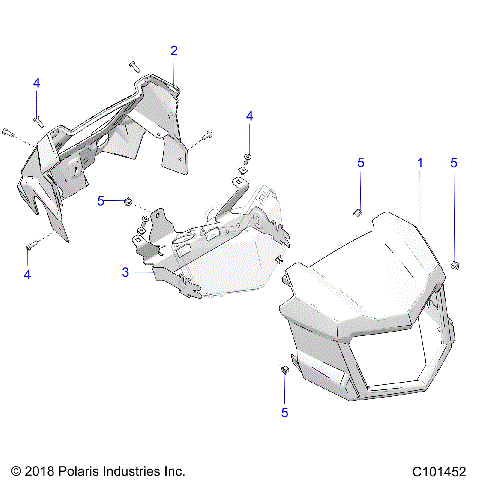 2

4

4

5

1

5

5

3

4

5

© 2018 Polaris Industries Inc.

C101452