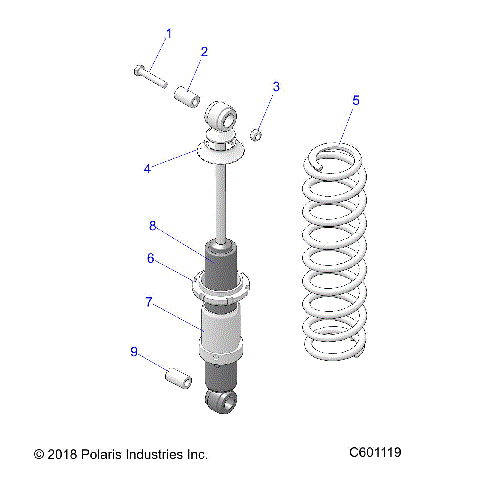 1
2
3
5
4
8
6
7
9

© 2018 Polaris Industries Inc.

C601119